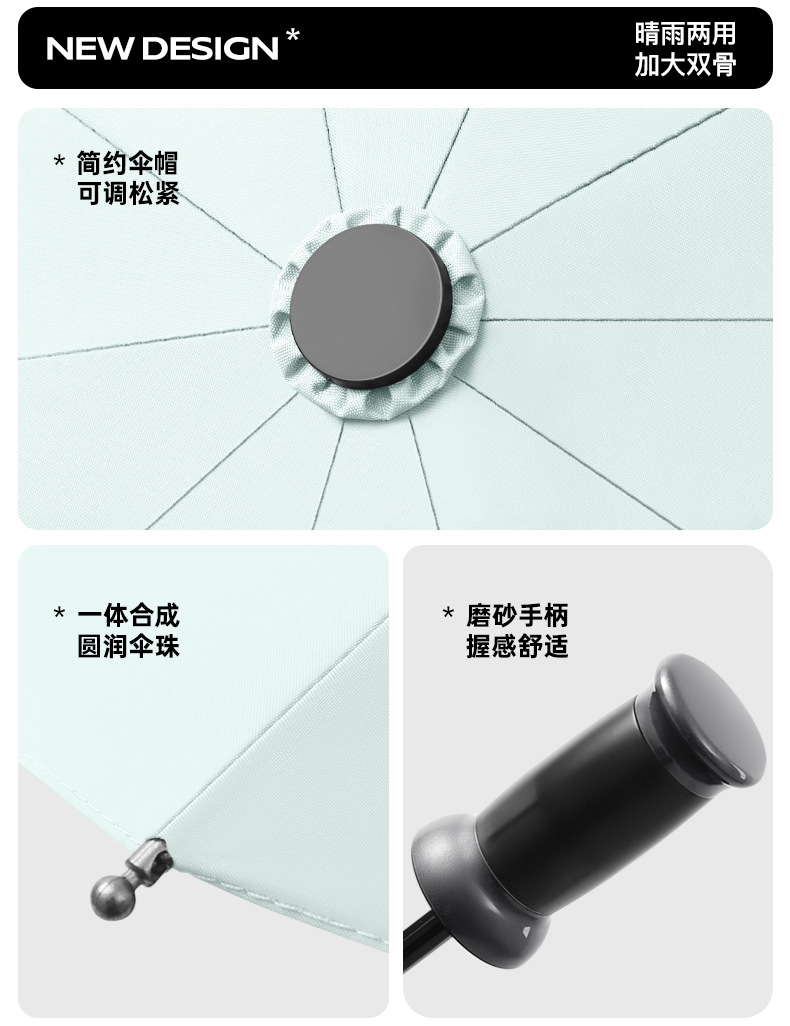 NEW DESIGN *

晴雨两用
加大双骨

* 简约伞帽
可调松紧

* 一体合成
圆润伞珠

* 磨砂手柄
握感舒适